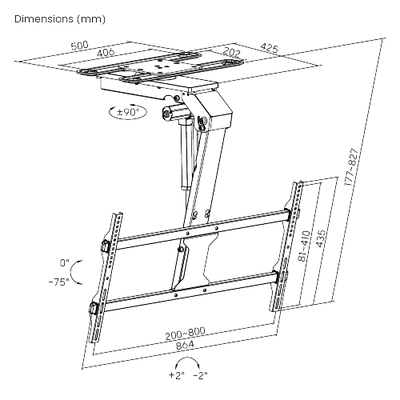 Dimensions (mm)

500
406
202
425
±90°
177~827
81~410
435
0°
-75°
200~800
864
+2°
-2°